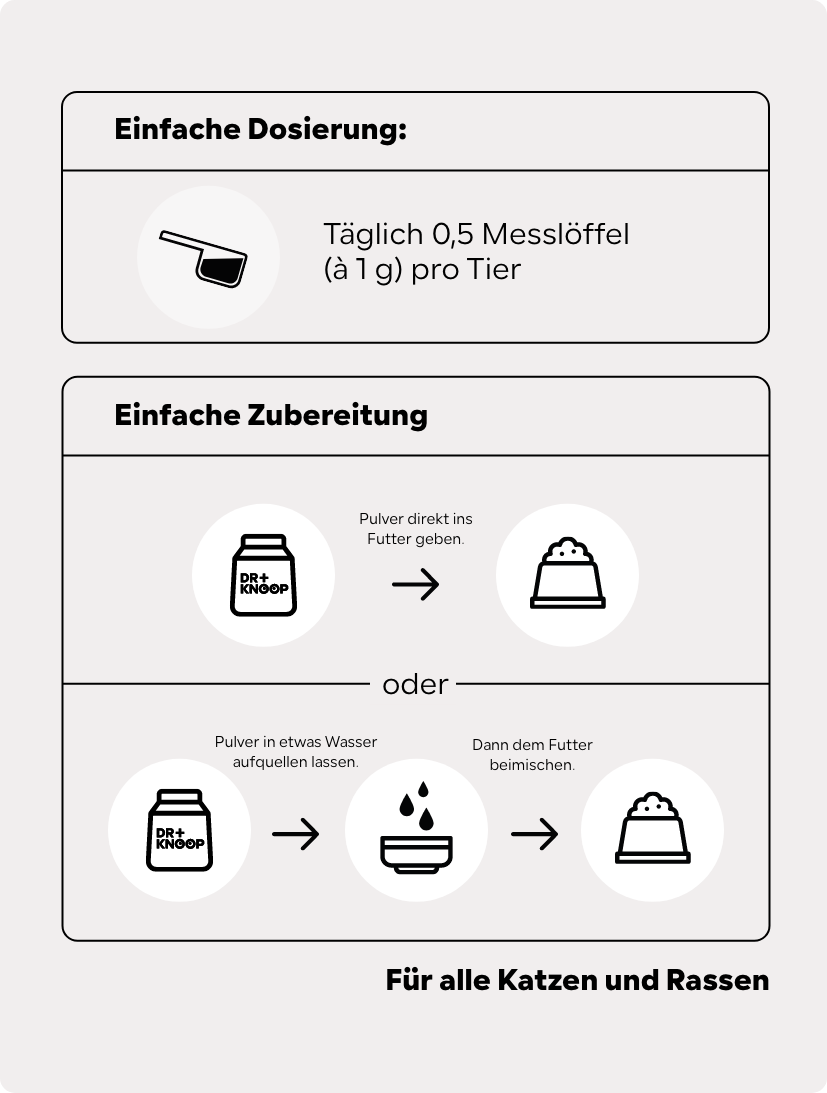 Einfache Dosierung:

Täglich 0,5 Messlöffel (à 1 g) pro Tier

Einfache Zubereitung

DR+ KNOOP

Pulver direkt ins Futter geben.

oder

DR+ KNOOP

Pulver in etwas Wasser aufquellen lassen.

Dann dem Futter beimischen.

Für alle Katzen und Rassen